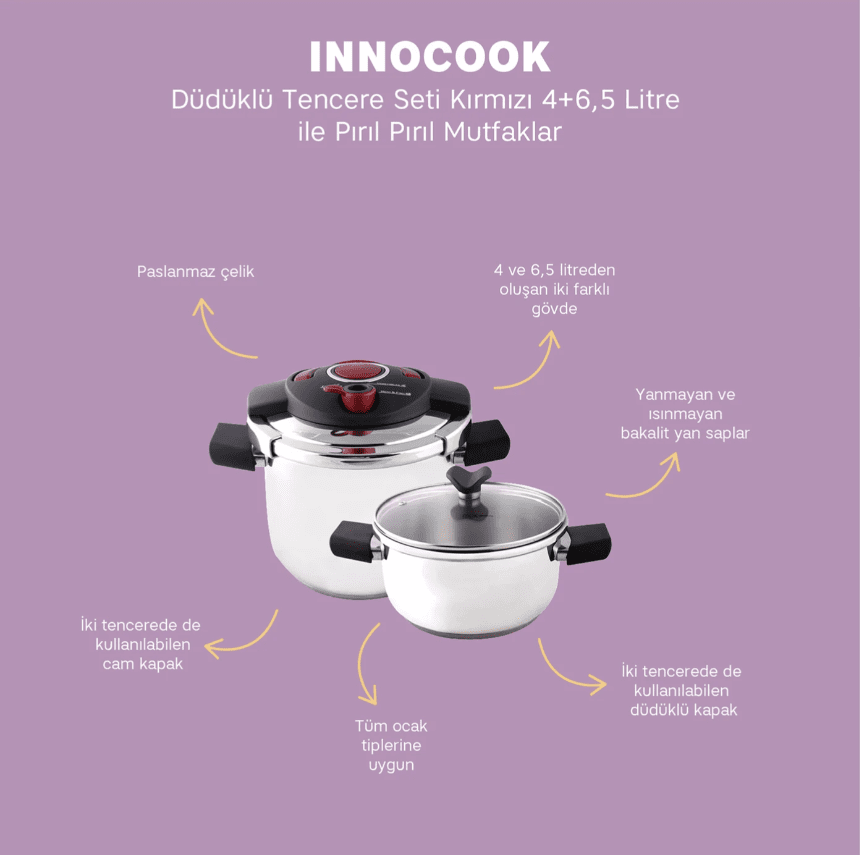 INNOCOOK
Düdüklü Tencere Seti Kırmızı 4+6,5 Litre ile Pırıl Pırıl Mutfaklar

Paslanmaz çelik

4 ve 6,5 litreden oluşan iki farklı gövde

Yanmayan ve ısınmayan bakalit yan saplar

İki tencerede de kullanılabilen cam kapak

Tüm ocak tiplerine uygun

İki tencerede de kullanılabilen düdüklü kapak